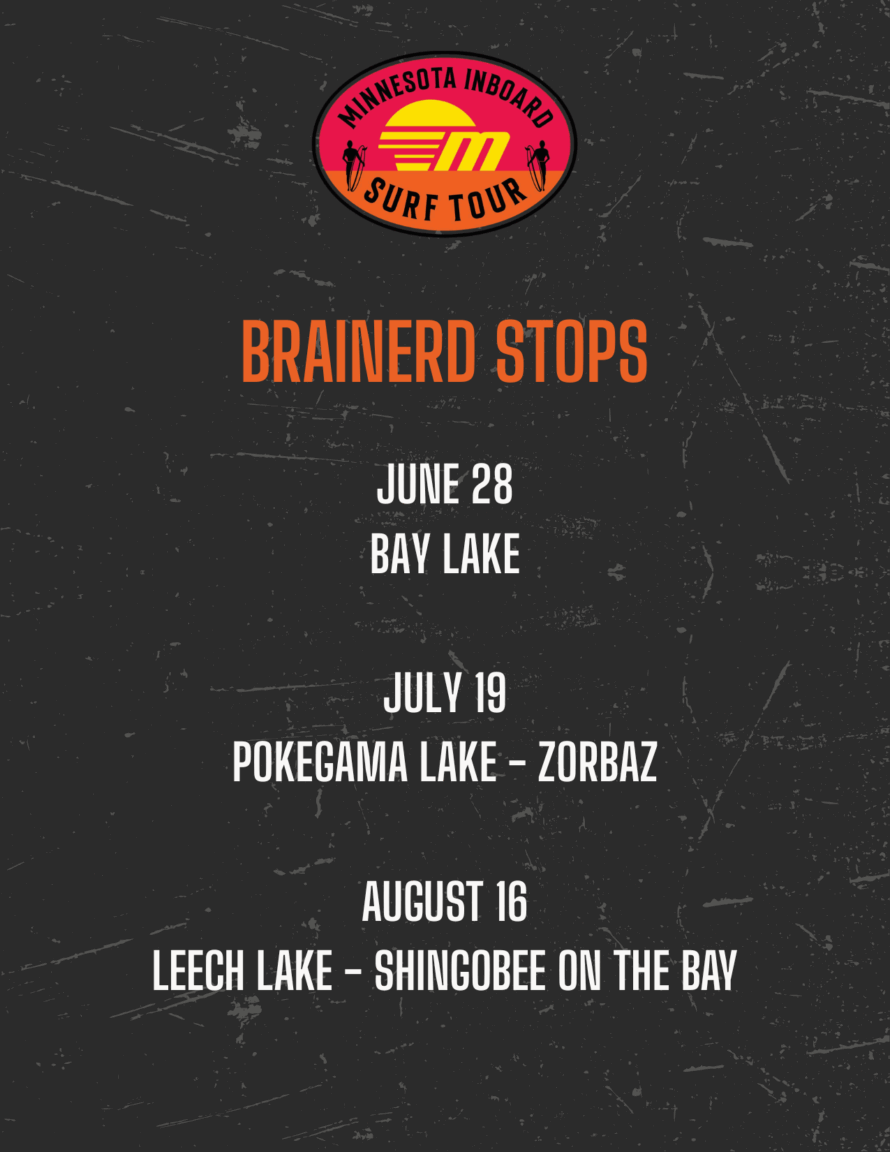 MINNESOTA INBOARD
SURF TOUR

BRAINERD STOPS

JUNE 28
BAY LAKE

JULY 19
POKEGAMA LAKE - ZORBAZ

AUGUST 16
LEECH LAKE - SHINGOBEE ON THE BAY